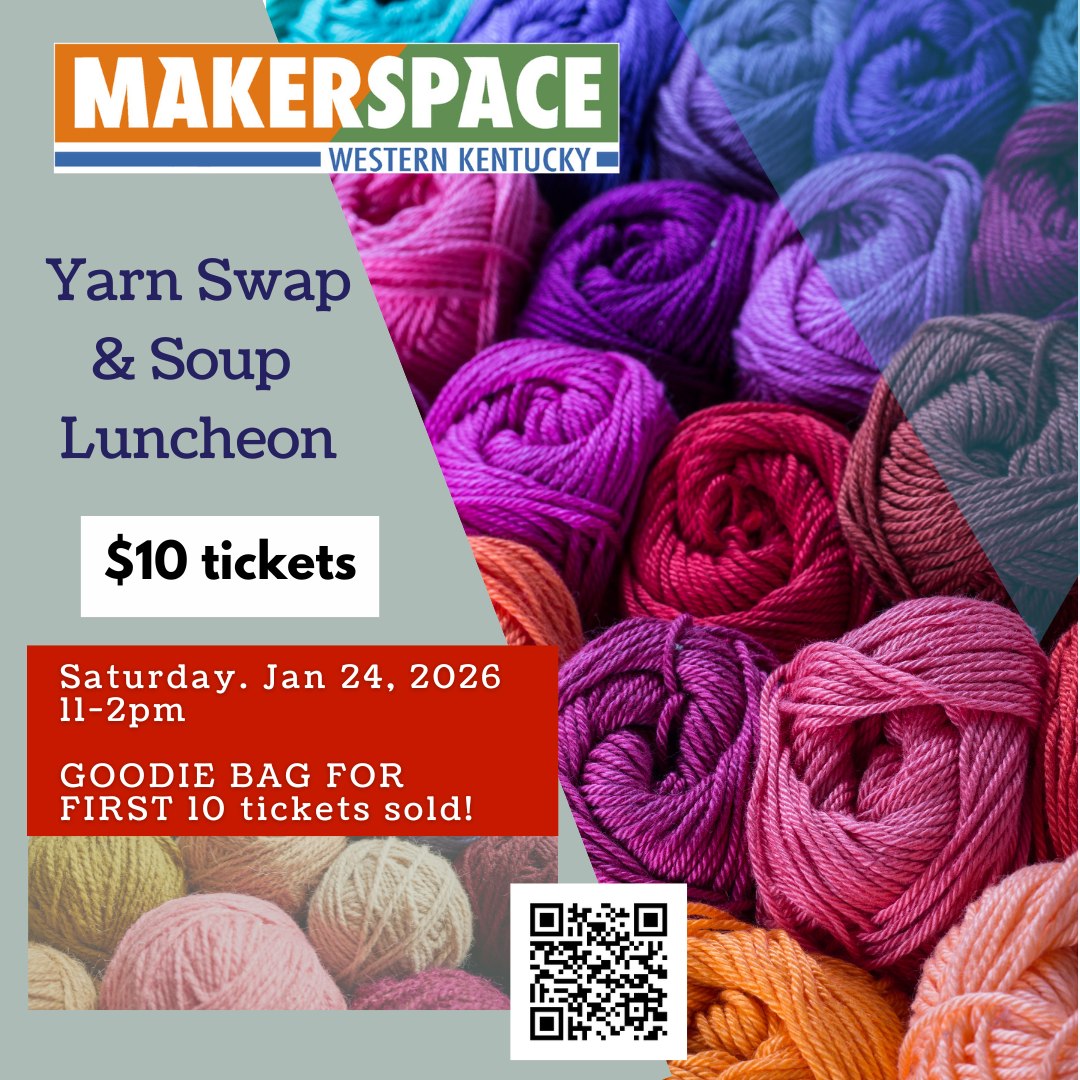 MAKERSPACE
WESTERN KENTUCKY

Yarn Swap & Soup Luncheon

$10 tickets

Saturday. Jan 24, 2026
11-2pm

GOODIE BAG FOR FIRST 10 tickets sold!